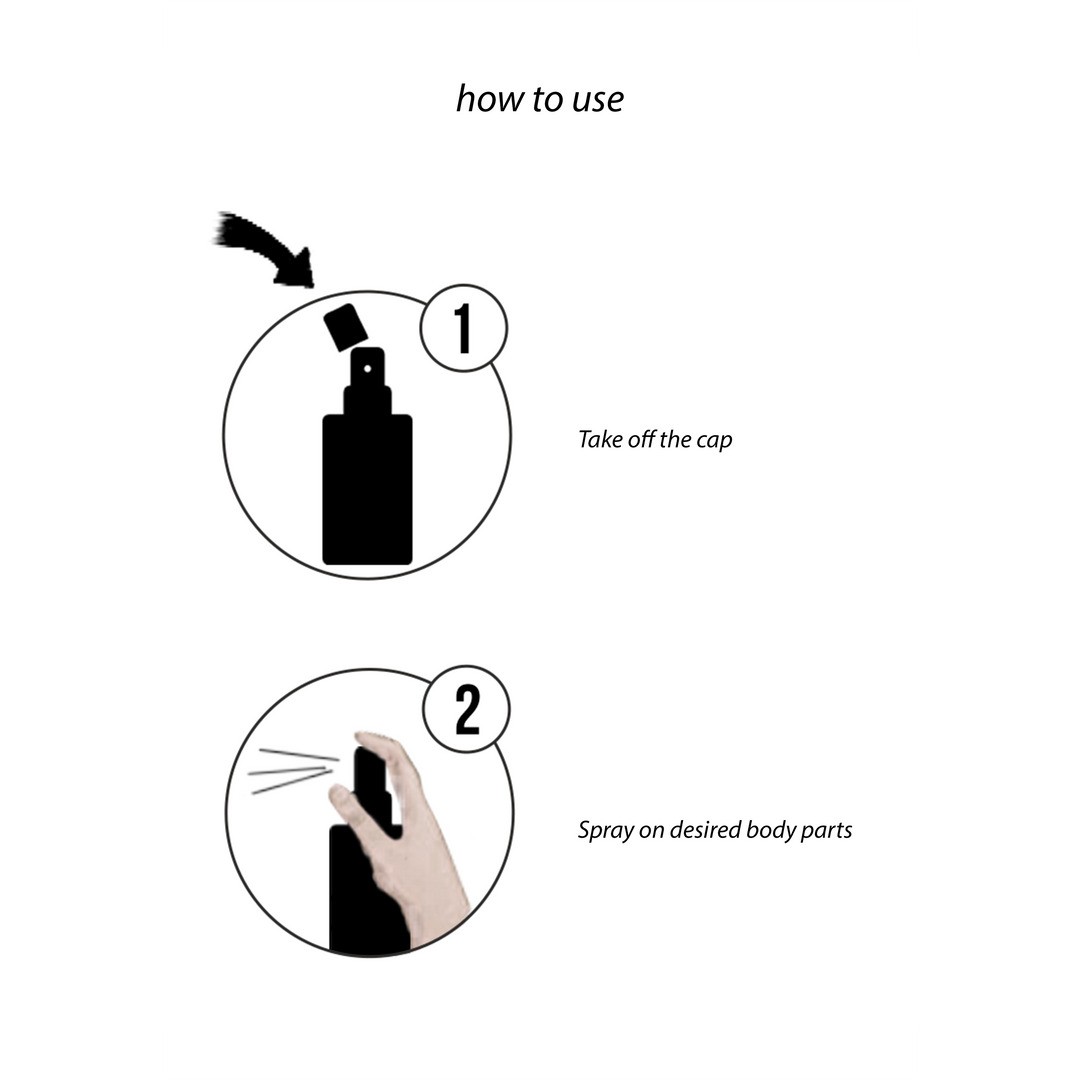 how to use

1

Take off the cap

2

Spray on desired body parts